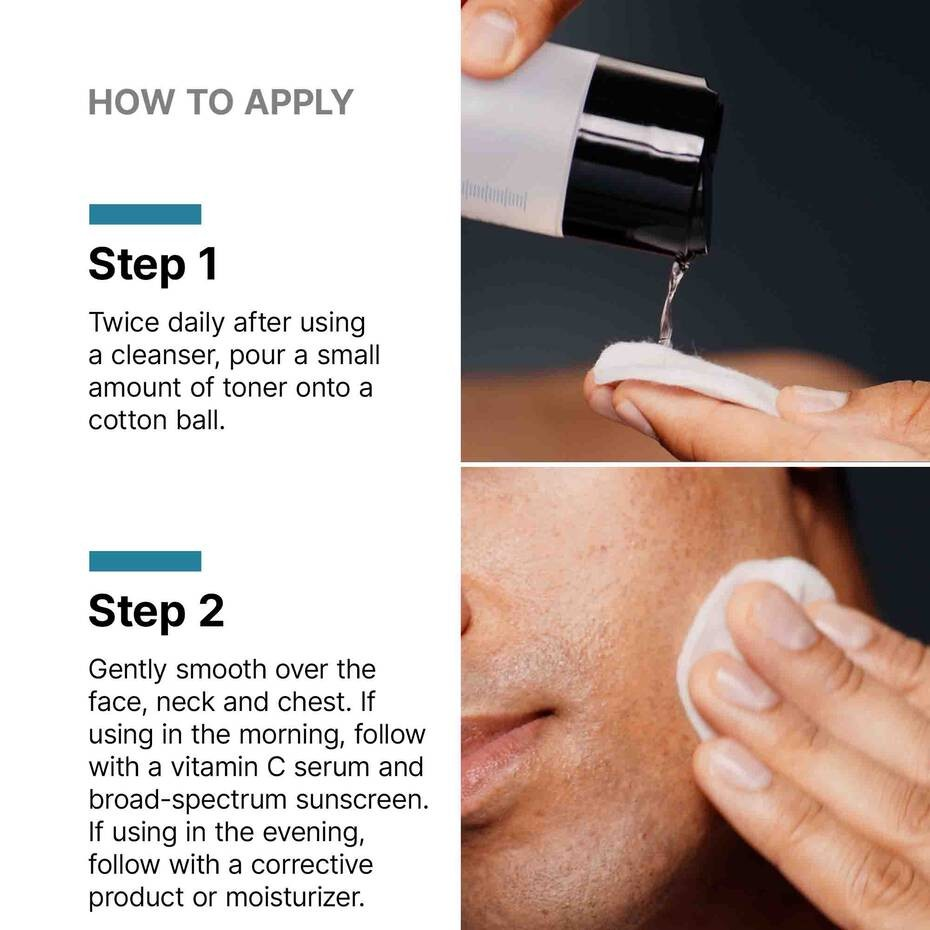 HOW TO APPLY

Step 1

Twice daily after using a cleanser, pour a small amount of toner onto a cotton ball.

Step 2

Gently smooth over the face, neck and chest. If using in the morning, follow with a vitamin C serum and broad-spectrum sunscreen. If using in the evening, follow with a corrective product or moisturizer.