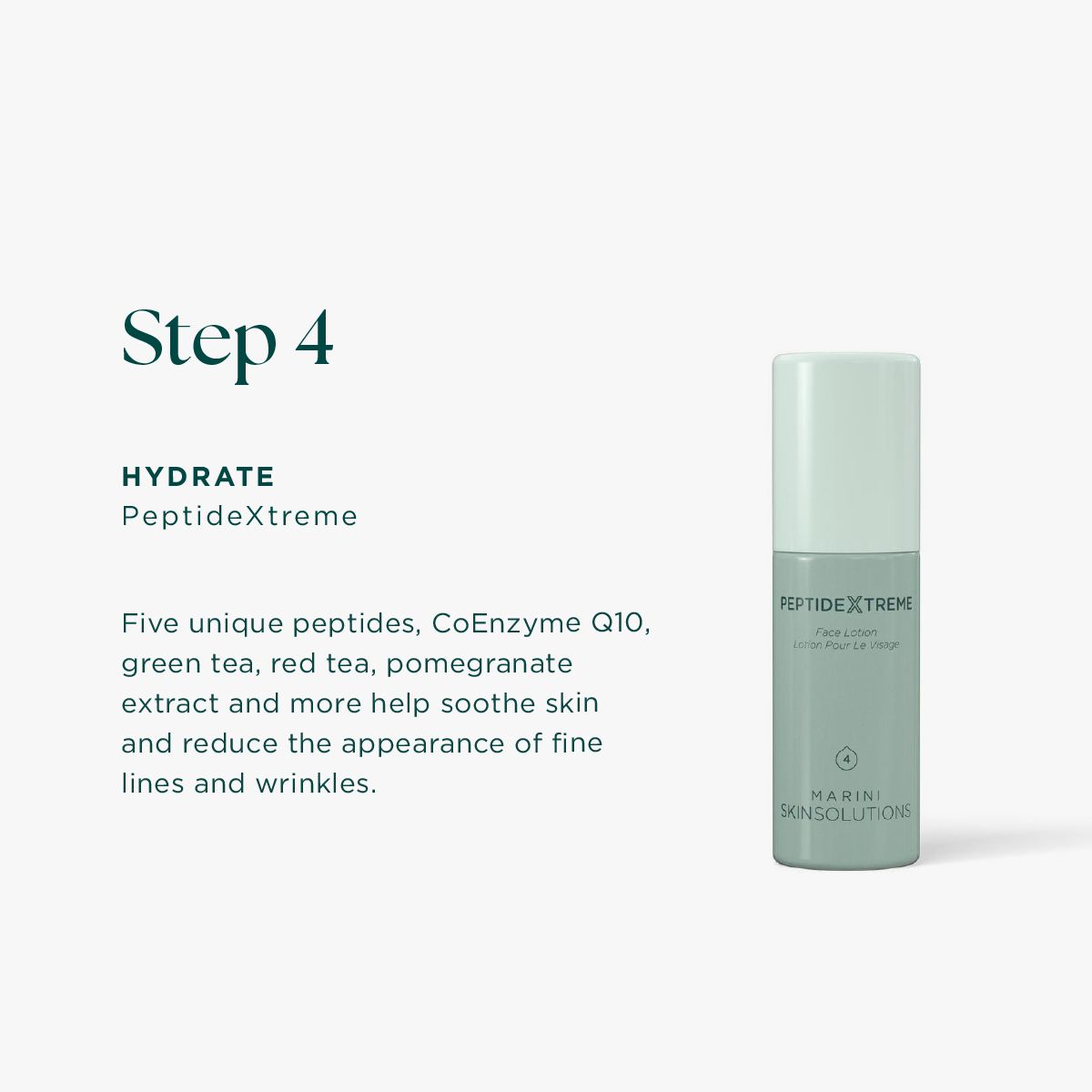 Step 4

HYDRATE
PeptideXtreme

Five unique peptides, CoEnzyme Q10, green tea, red tea, pomegranate extract and more help soothe skin and reduce the appearance of fine lines and wrinkles.

PEPTIDEXTREME
Face Lotion
Lotion Pour Le Visage

4

MARINI
SKINSOLUTIONS